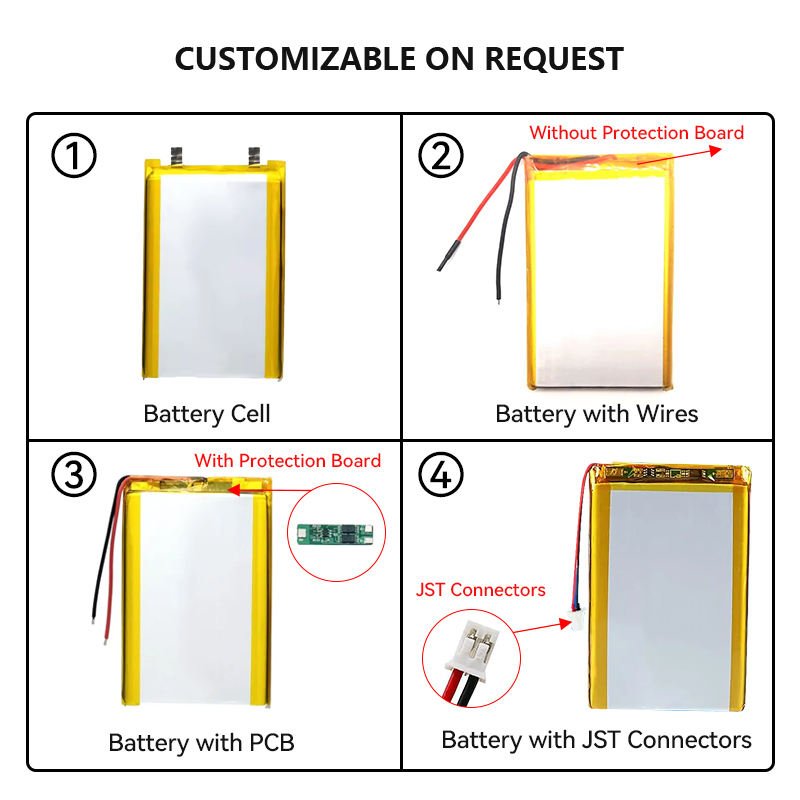 CUSTOMIZABLE ON REQUEST

①

Battery Cell

②

Without Protection Board

Battery with Wires

③

With Protection Board

Battery with PCB

④

JST Connectors

Battery with JST Connectors