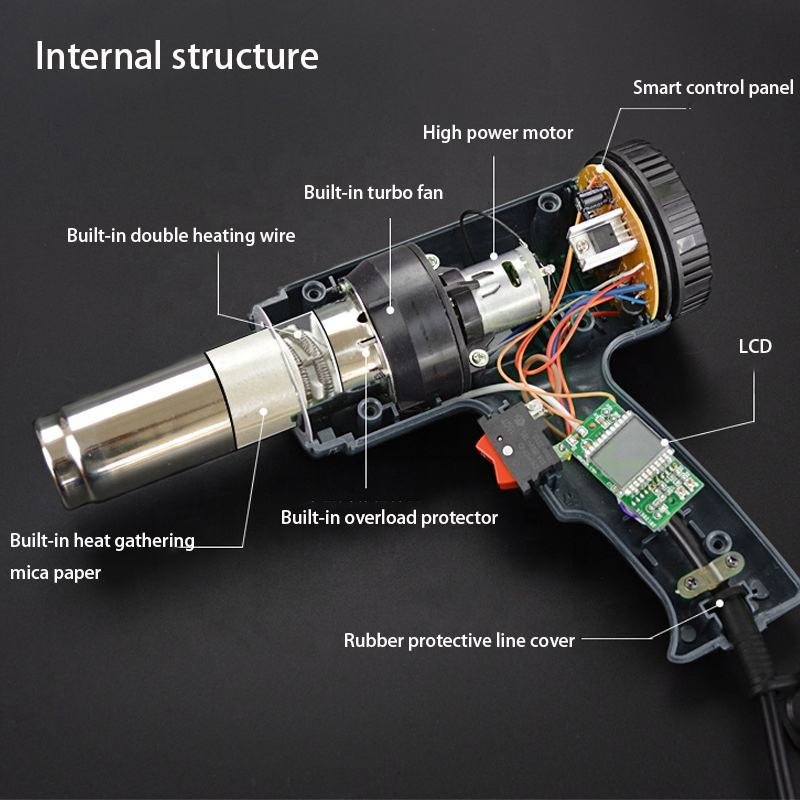 Internal structure

Smart control panel

High power motor

Built-in turbo fan

Built-in double heating wire

LCD

Built-in overload protector

Built-in heat gathering mica paper

Rubber protective line cover