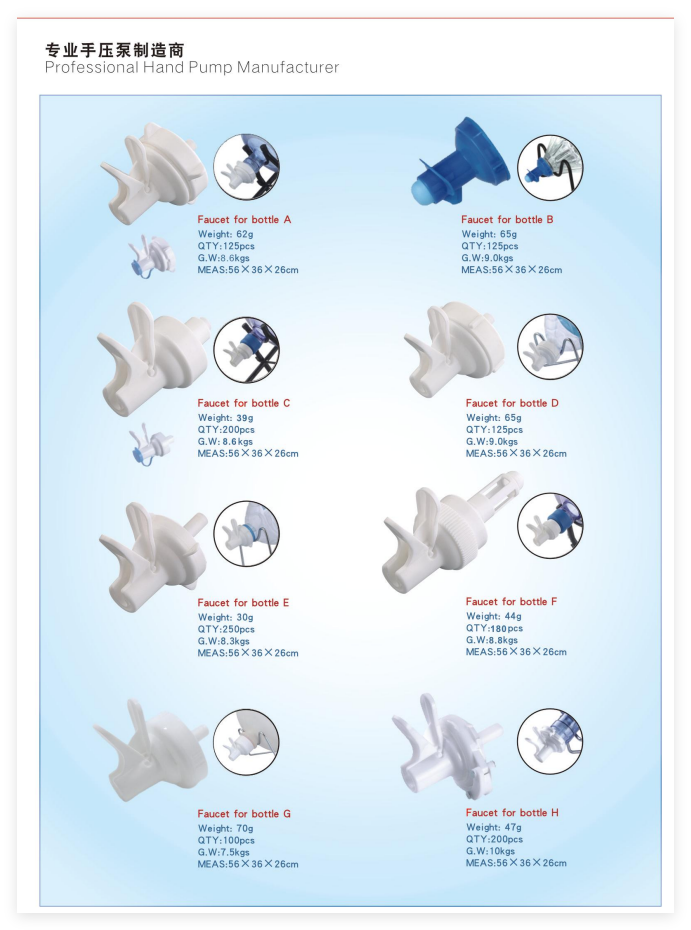 专业手压泵制造商
Professional Hand Pump Manufacturer

Faucet for bottle A
Weight: 62g
QTY:125pcs
G.W:8.6kgs
MEAS:56×36×26cm

Faucet for bottle B
Weight: 65g
QTY:125pcs
G.W:9.0kgs
MEAS:56×36×26cm

Faucet for bottle C
Weight: 39g
QTY:200pcs
G.W: 8.6kgs
MEAS:56×36×26cm

Faucet for bottle D
Weight: 65g
QTY:125pcs
G.W:9.0kgs
MEAS:56×36×26cm

Faucet for bottle E
Weight: 30g
QTY:250pcs
G.W:8.3kgs
MEAS:56×36×26cm

Faucet for bottle F
Weight: 44g
QTY:180pcs
G.W:8.8kgs
MEAS:56×36×26cm

Faucet for bottle G
Weight: 70g
QTY:100pcs
G.W:7.5kgs
MEAS:56×36×26cm

Faucet for bottle H
Weight: 47g
QTY:200pcs
G.W:10kgs
MEAS:56×36×26cm