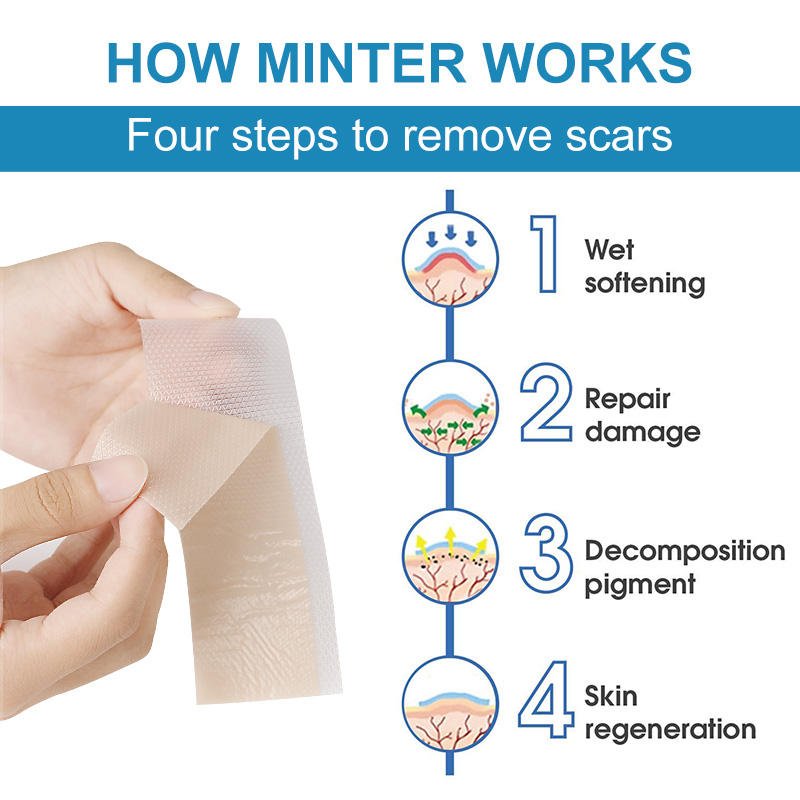 HOW MINTER WORKS

Four steps to remove scars

1 Wet softening

2 Repair damage

3 Decomposition pigment

4 Skin regeneration