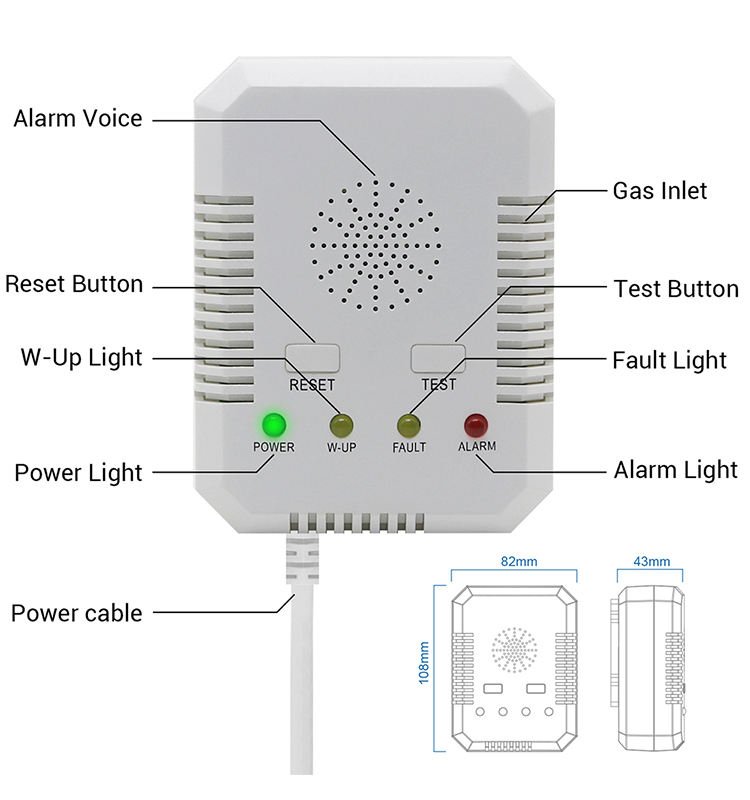 Alarm Voice

Gas Inlet

Reset Button

Test Button

W-Up Light

Fault Light

RESET

TEST

POWER

W-UP

FAULT

ALARM

Power Light

Alarm Light

Power cable

82mm

43mm

108mm